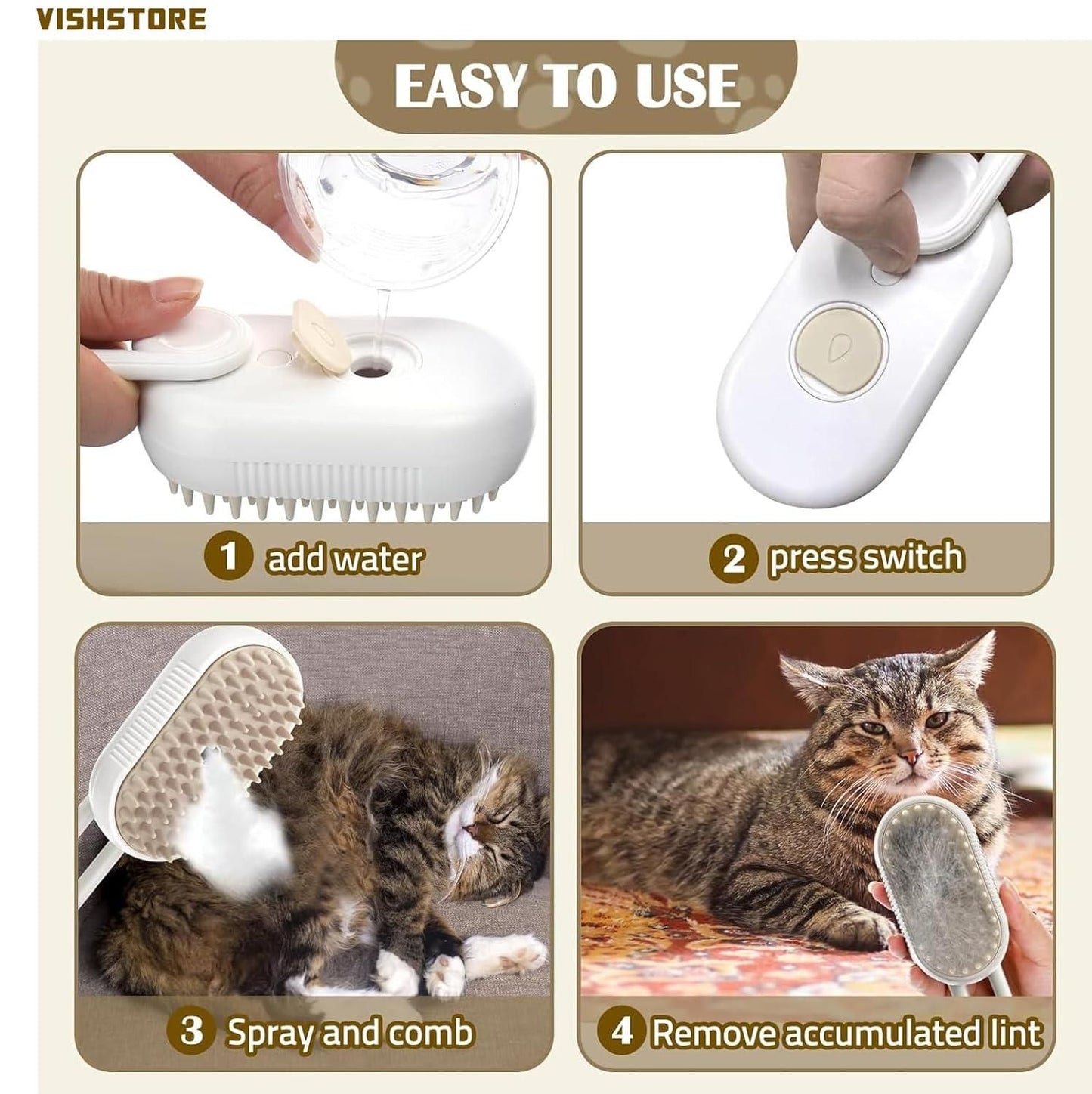 VISHSTORE

EASY TO USE

1 add water

2 press switch

3 Spray and comb

4 Remove accumulated lint