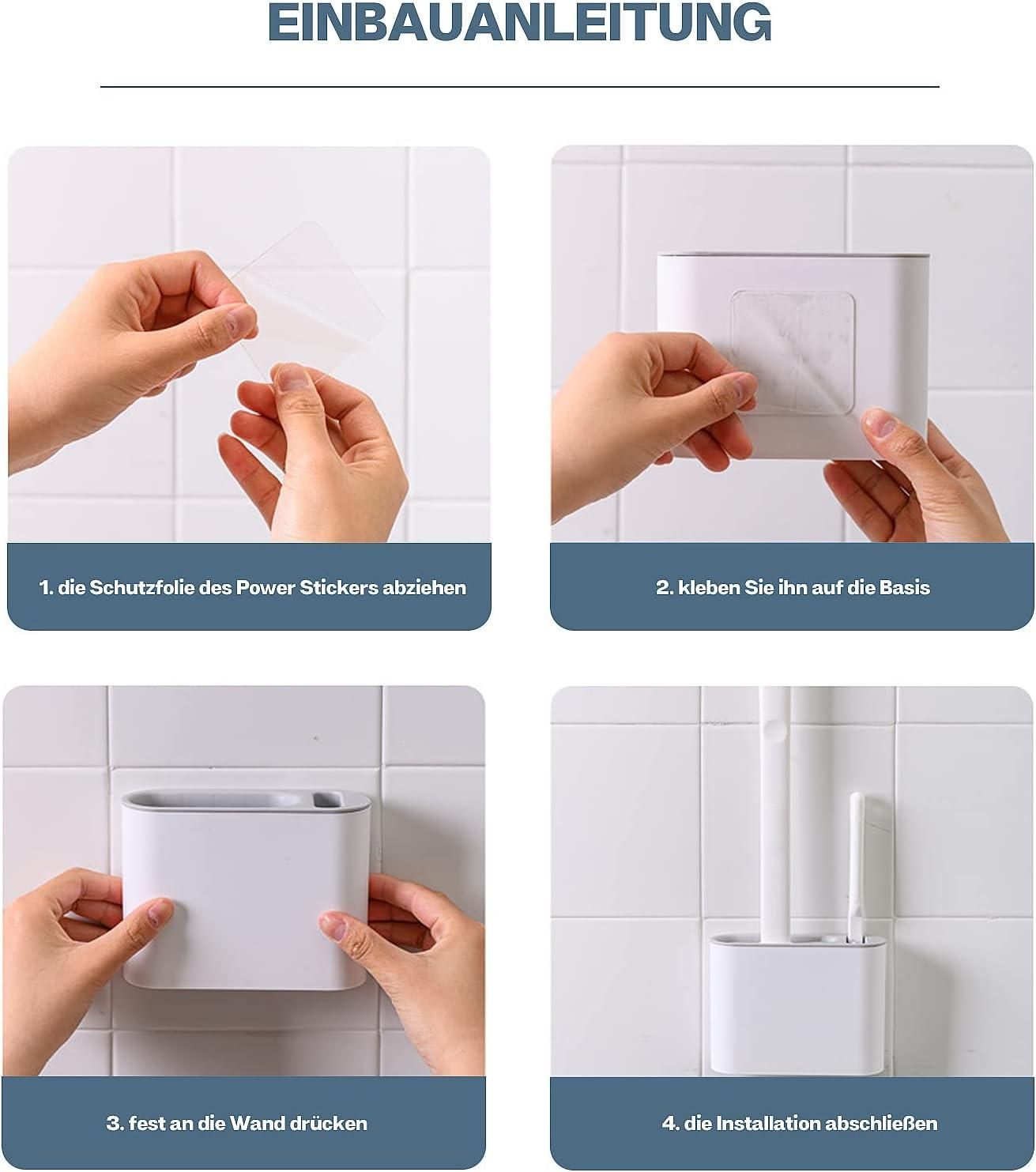 EINBAUANLEITUNG

1. die Schutzfolie des Power Stickers abziehen

2. kleben Sie ihn auf die Basis

3. fest an die Wand drücken

4. die Installation abschließen