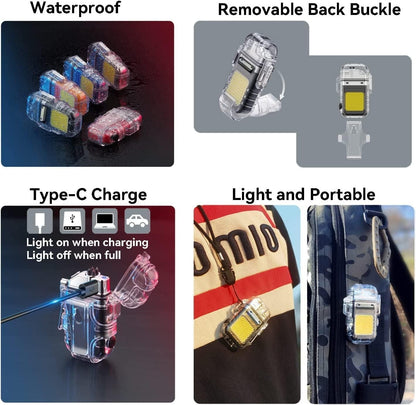 Waterproof

Removable Back Buckle

Type-C Charge

Light on when charging
Light off when full

Light and Portable

OMIO