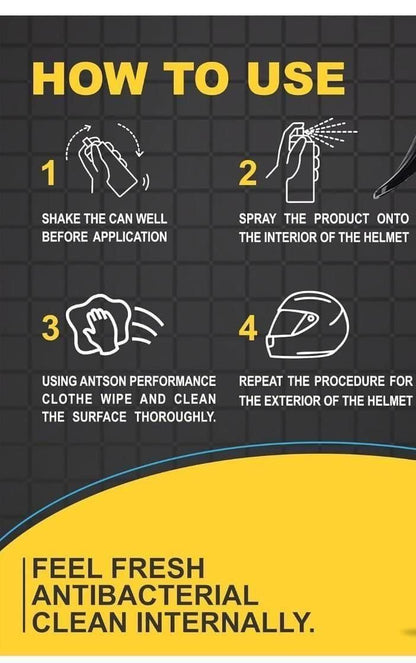 HOW TO USE

1

SHAKE THE CAN WELL BEFORE APPLICATION

2

SPRAY THE PRODUCT ONTO THE INTERIOR OF THE HELMET

3

USING ANTSON PERFORMANCE CLOTHE WIPE AND CLEAN THE SURFACE THOROUGHLY.

4

REPEAT THE PROCEDURE FOR THE EXTERIOR OF THE HELMET

FEEL FRESH
ANTIBACTERIAL
CLEAN INTERNALLY.