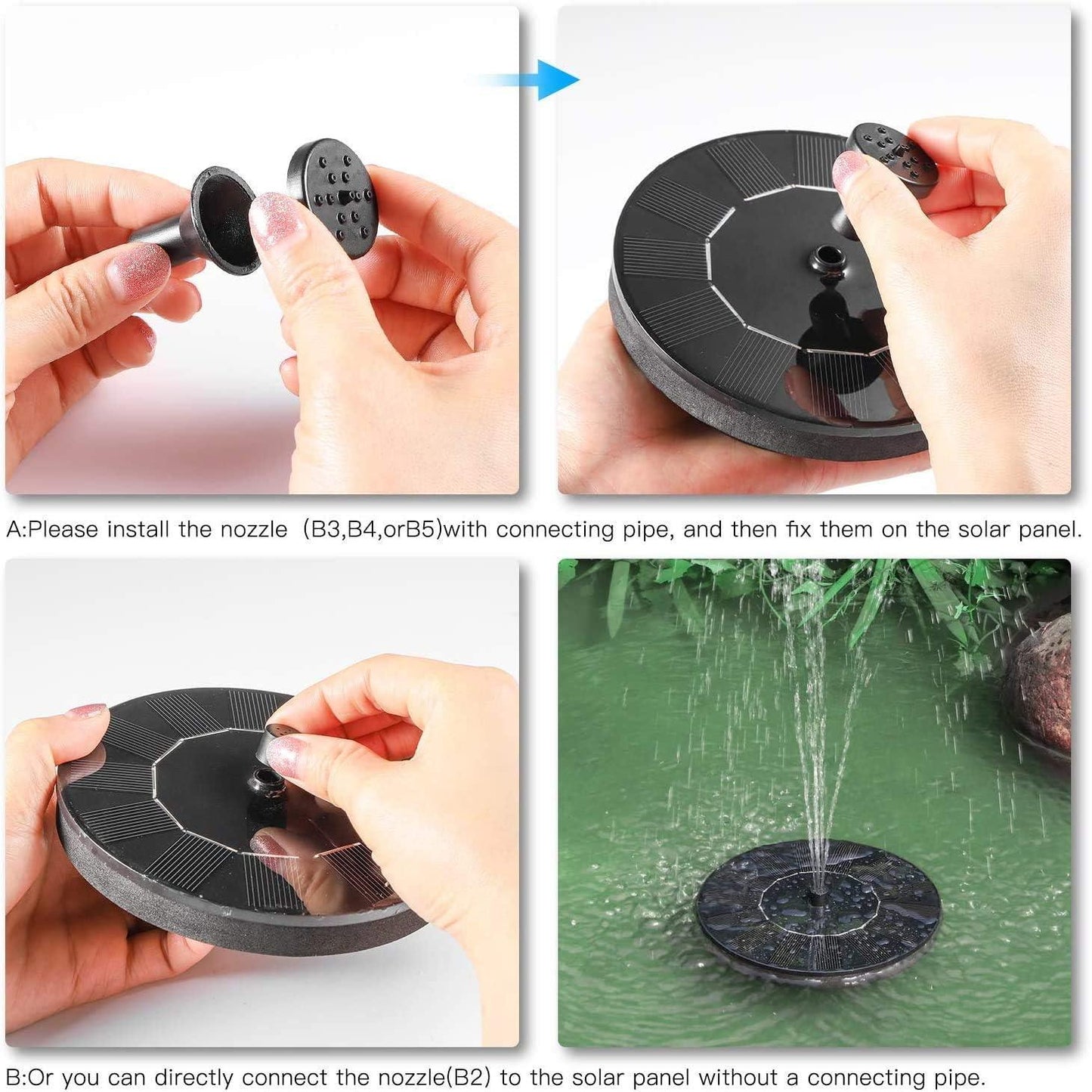 A:Please install the nozzle (B3,B4,orB5)with connecting pipe, and then fix them on the solar panel.

B:Or you can directly connect the nozzle(B2) to the solar panel without a connecting pipe.