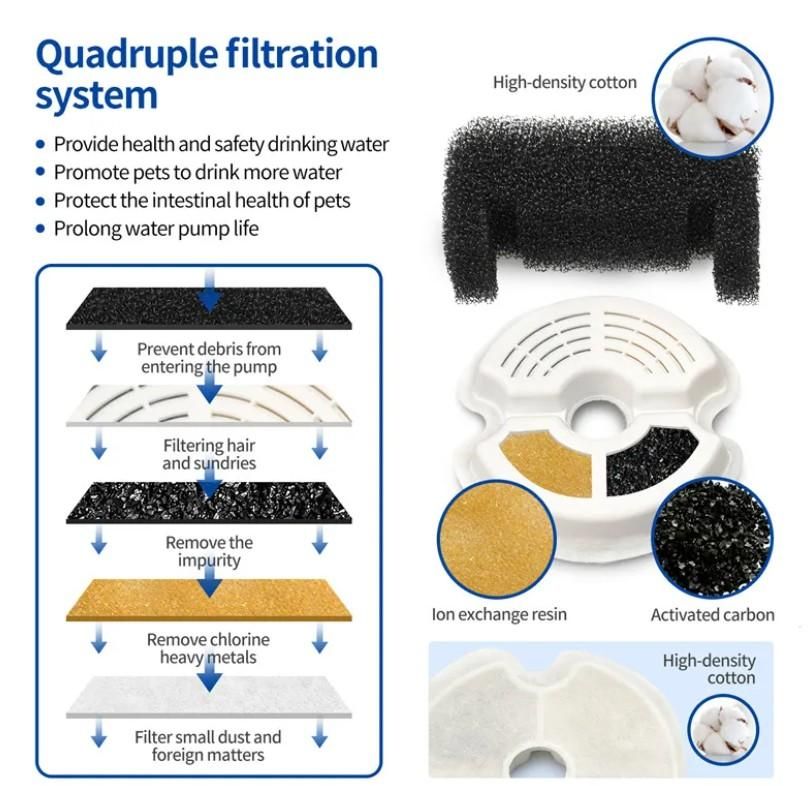 Quadruple filtration system

• Provide health and safety drinking water
• Promote pets to drink more water
• Protect the intestinal health of pets
• Prolong water pump life

Prevent debris from entering the pump

Filtering hair and sundries

Remove the impurity

Remove chlorine heavy metals

Filter small dust and foreign matters

High-density cotton

Ion exchange resin

Activated carbon

High-density cotton