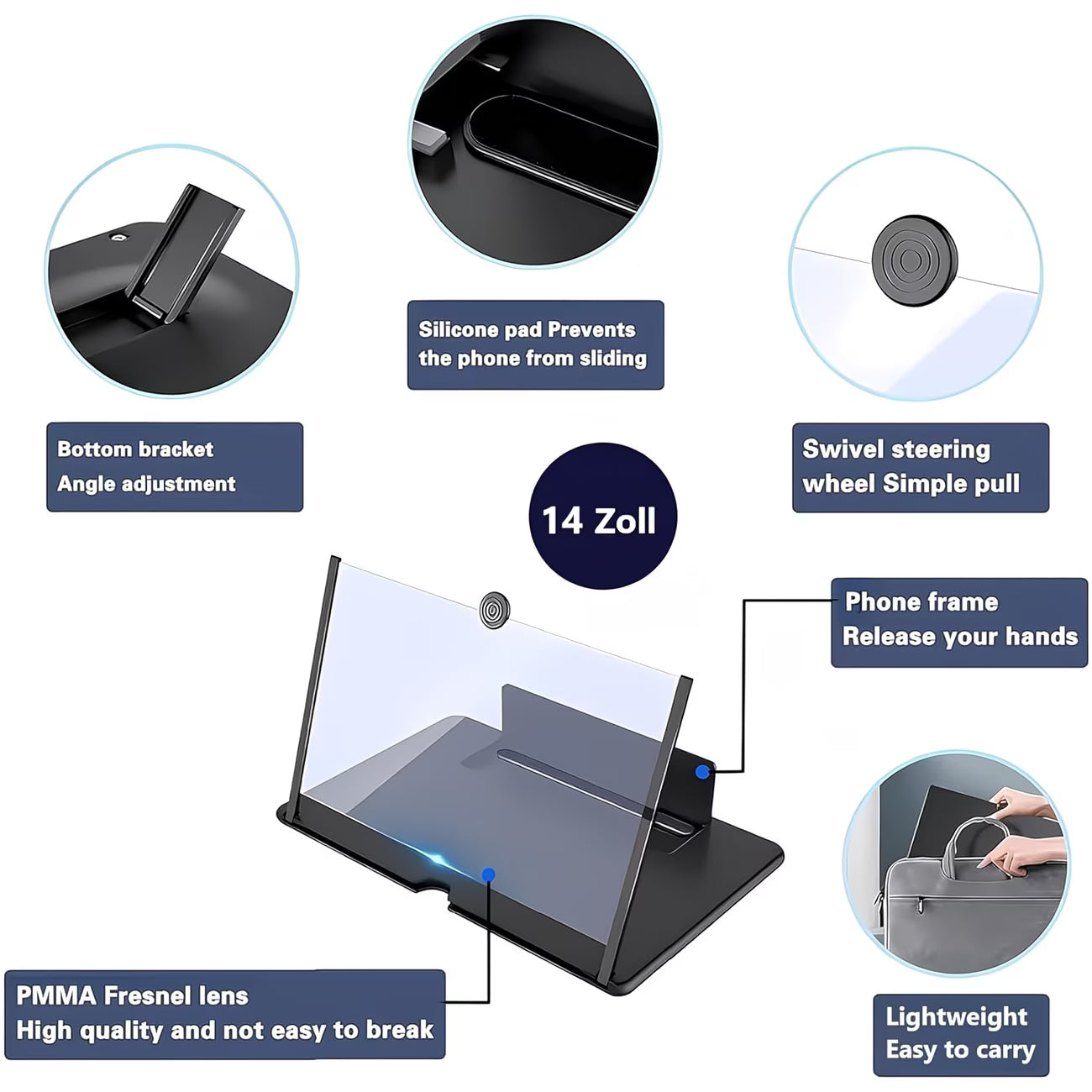 Silicone pad Prevents the phone from sliding

Bottom bracket
Angle adjustment

Swivel steering wheel Simple pull

14 Zoll

Phone frame
Release your hands

PMMA Fresnel lens
High quality and not easy to break

Lightweight
Easy to carry