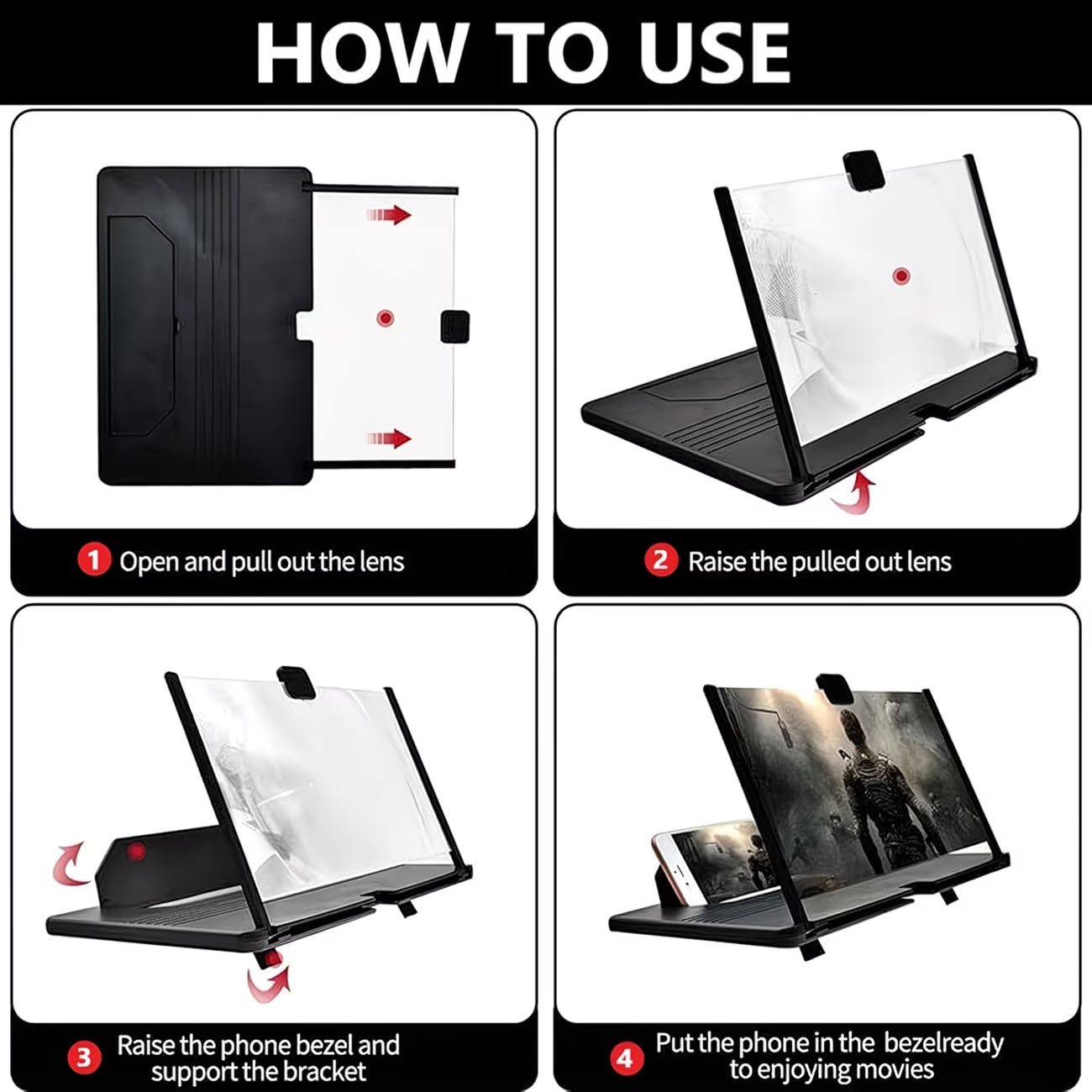 HOW TO USE

1 Open and pull out the lens

2 Raise the pulled out lens

3 Raise the phone bezel and support the bracket

4 Put the phone in the bezelready to enjoying movies