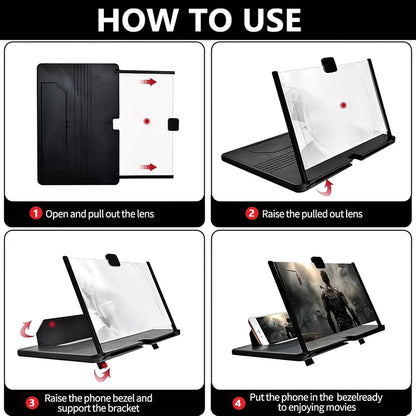 HOW TO USE

1 Open and pull out the lens

2 Raise the pulled out lens

3 Raise the phone bezel and support the bracket

4 Put the phone in the bezelready to enjoying movies